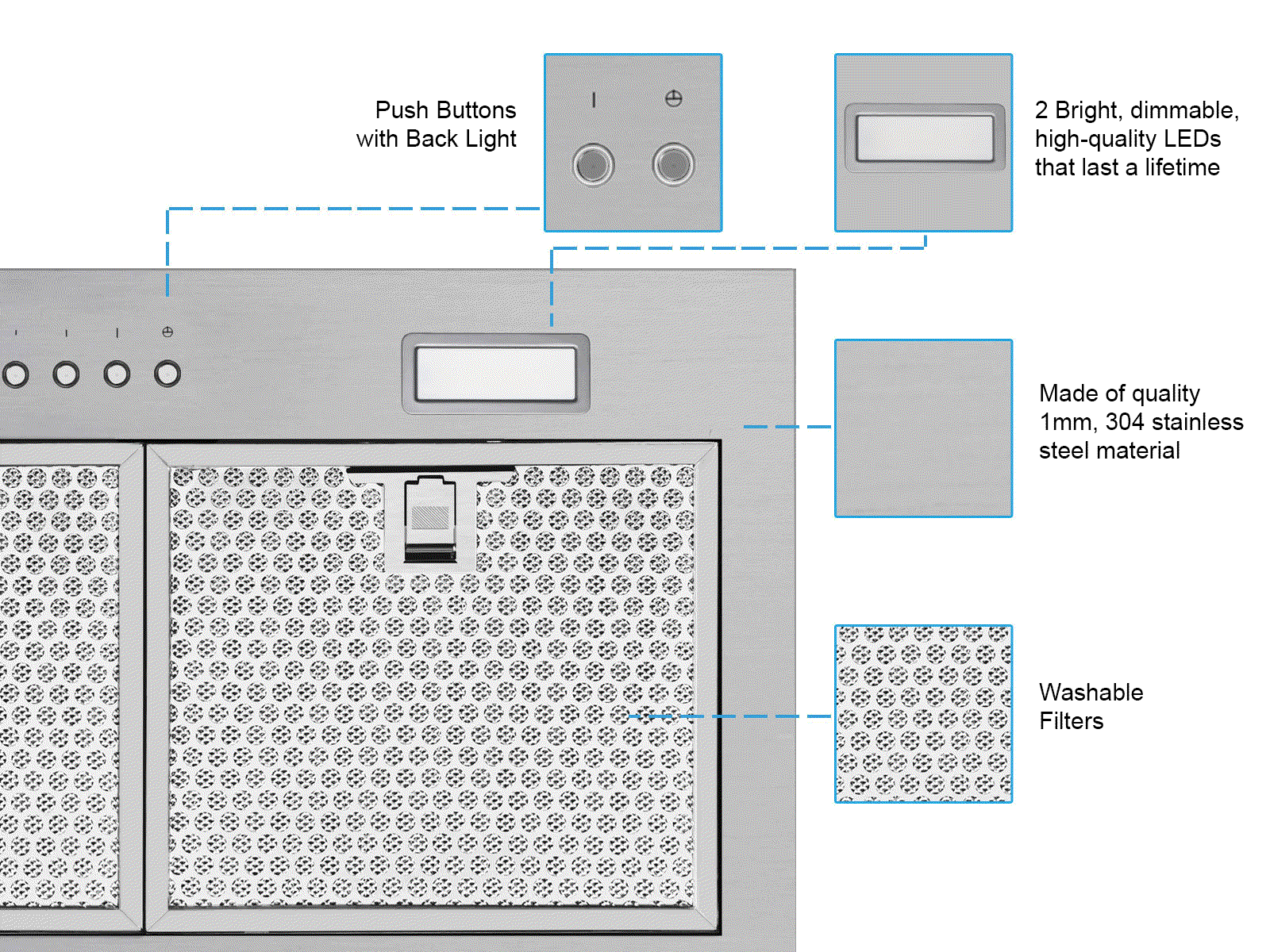 Push Buttons
with Back Light

2 Bright, dimmable, high-quality LEDs that last a lifetime

Made of quality 1mm, 304 stainless steel material

Washable Filters