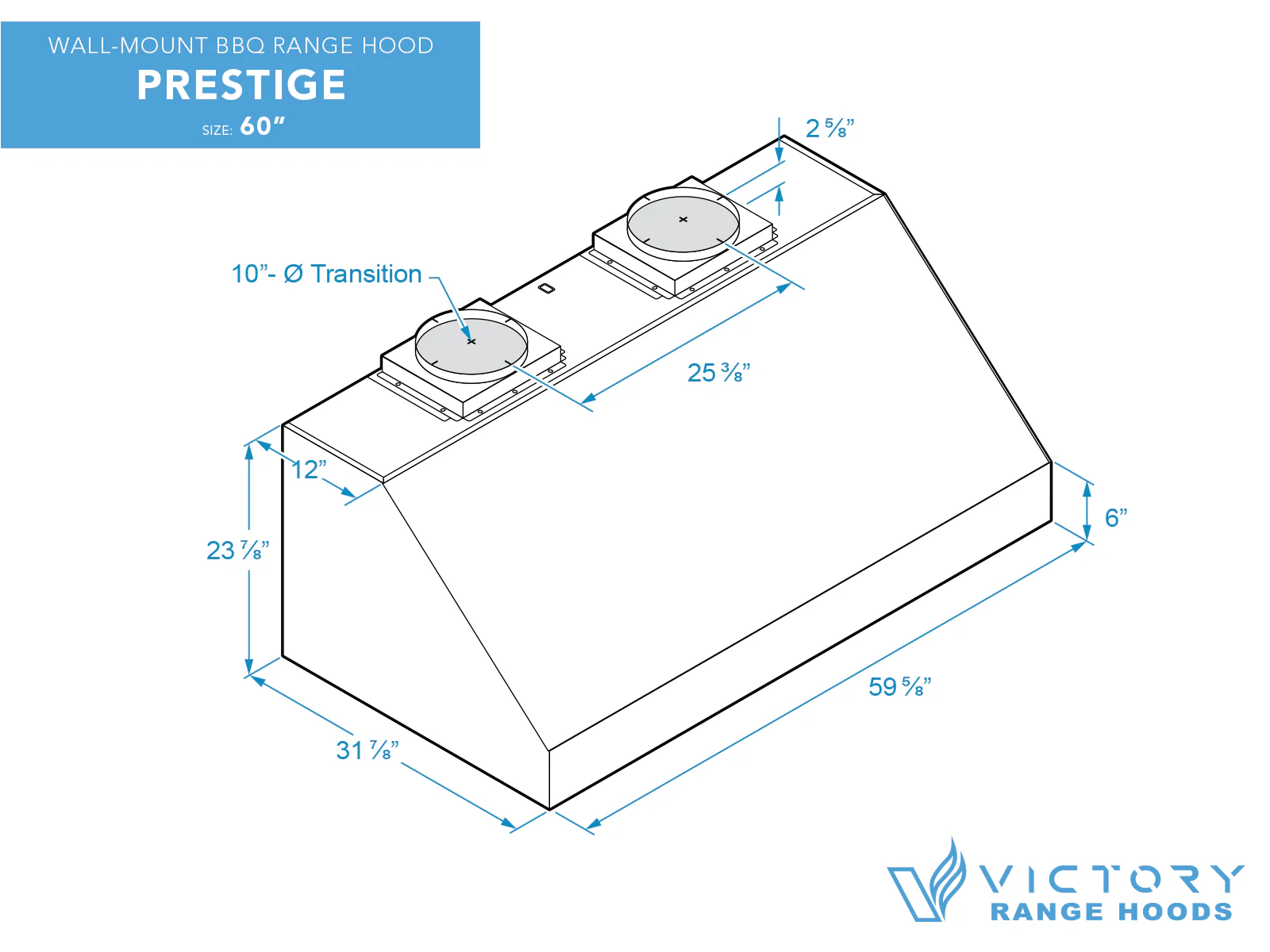 WALL-MOUNT BBQ RANGE HOOD

PRESTIGE

SIZE: 60"

2 ⅝"

10"- Ø Transition

25 ⅜"

12"

23 ⅞"

6"

59 ⅝"

31 ⅞"

VICTORY
RANGE HOODS